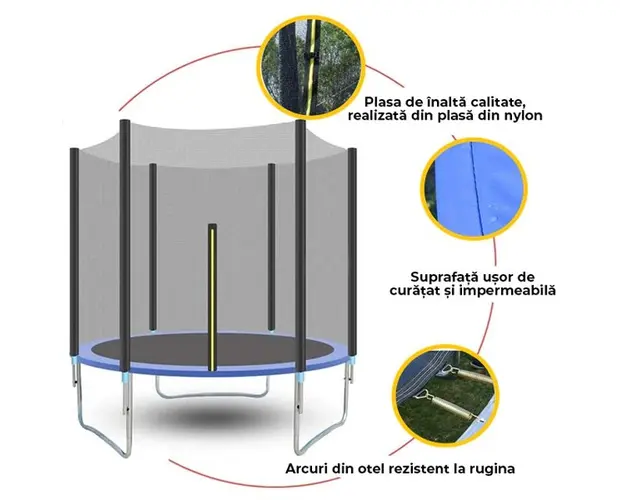 Plasa de înaltă calitate, realizată din plasă din nylon

Suprafață ușor de curățat și impermeabilă

Arcuri din otel rezistent la rugina