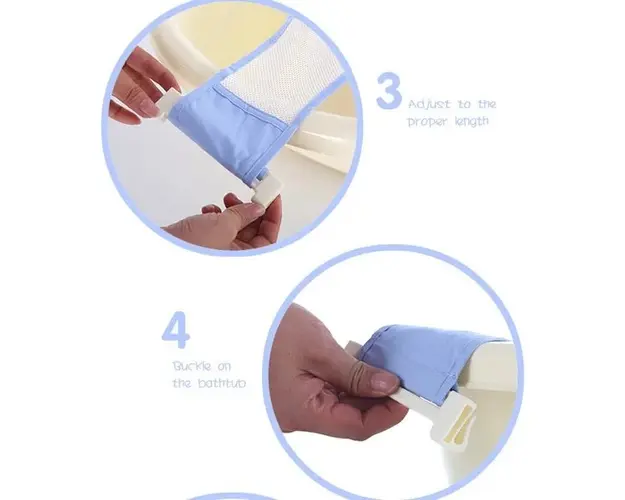 3
Adjust to the proper length

4
Buckle on the bathtub