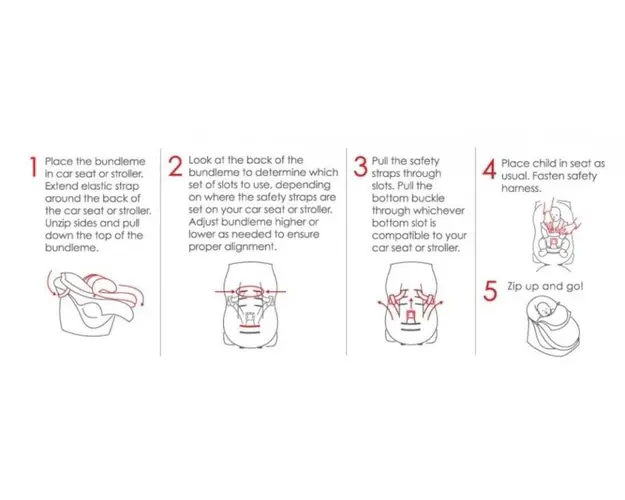 1 Place the bundleme in car seat or stroller. Extend elastic strap around the back of the car seat or stroller. Unzip sides and pull down the top of the bundleme.

2 Look at the back of the bundleme to determine which set of slots to use, depending on where the safety straps are set on your car seat or stroller. Adjust bundleme higher or lower as needed to ensure proper alignment.

3 Pull the safety straps through slots. Pull the bottom buckle through whichever bottom slot is compatible to your car seat or stroller.

4 Place child in seat as usual. Fasten safety harness.

5 Zip up and go!