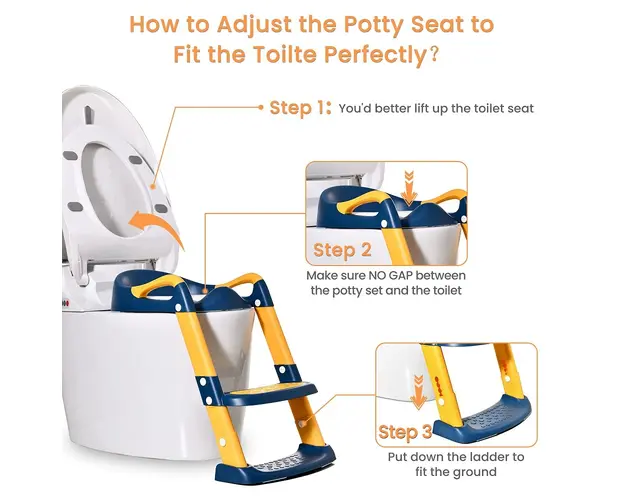 How to Adjust the Potty Seat to Fit the Toilte Perfectly?

Step 1: You'd better lift up the toilet seat

Step 2

Make sure NO GAP between the potty set and the toilet

Step 3

Put down the ladder to fit the ground