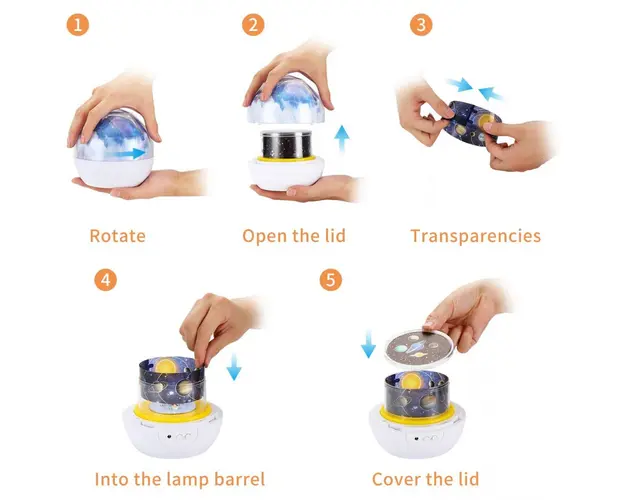 1

Rotate

2

Open the lid

3

Transparencies

4

Into the lamp barrel

5

Cover the lid