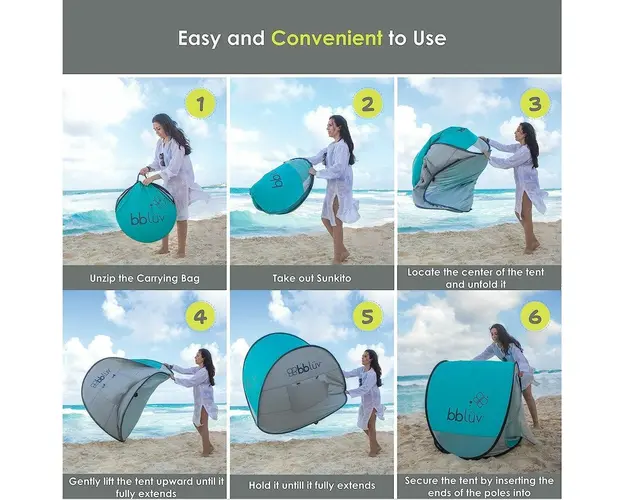 Easy and Convenient to Use

1

bblüv

Unzip the Carrying Bag

2

bb

Take out Sunkito

3

Locate the center of the tent and unfold it

4

bblüv

Gently lift the tent upward until it fully extends

5

bblüv

Hold it untill it fully extends

6

bblüv

Secure the tent by inserting the ends of the poles into