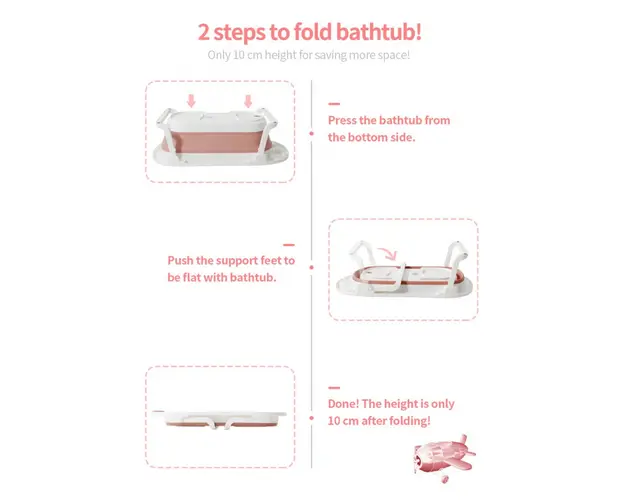 2 steps to fold bathtub!
Only 10 cm height for saving more space!

Press the bathtub from the bottom side.

Push the support feet to be flat with bathtub.

Done! The height is only 10 cm after folding!