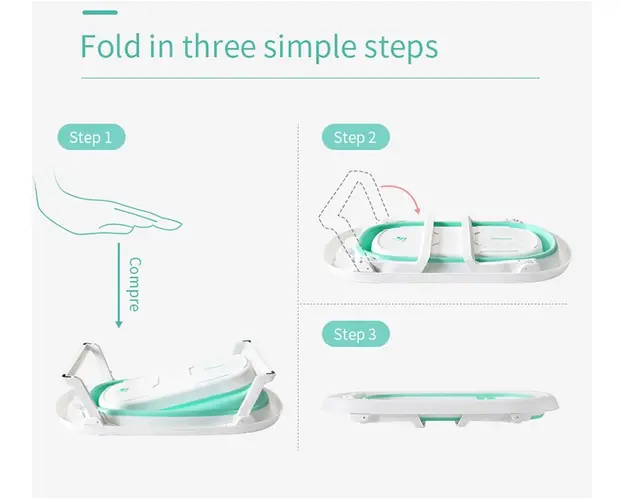 Fold in three simple steps

Step 1

Compre

Step 2

Step 3