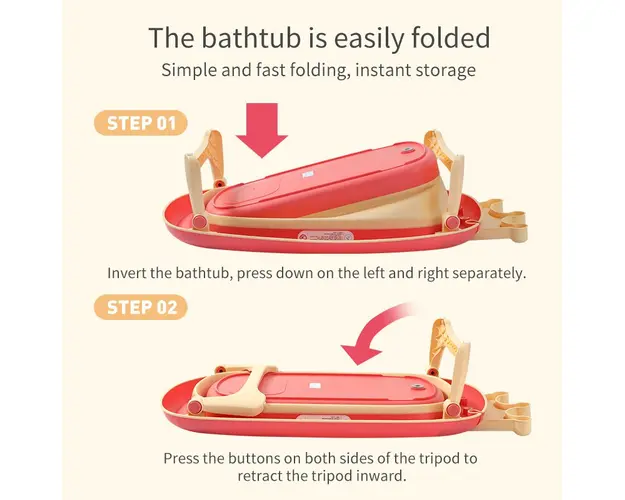 The bathtub is easily folded

Simple and fast folding, instant storage

STEP 01

Invert the bathtub, press down on the left and right separately.

STEP 02

Press the buttons on both sides of the tripod to retract the tripod inward.