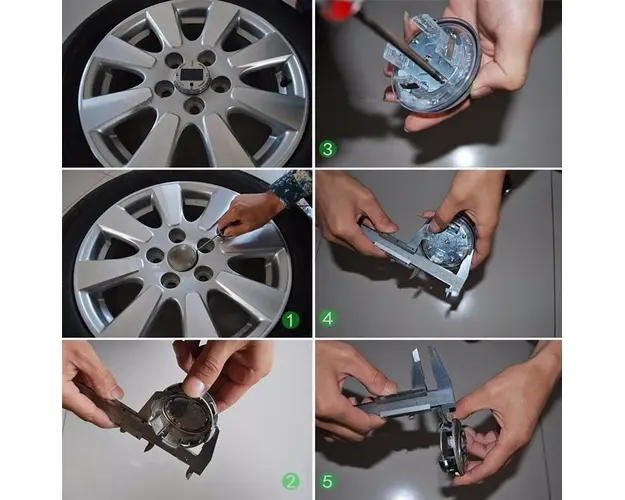 3
1
4
2
5