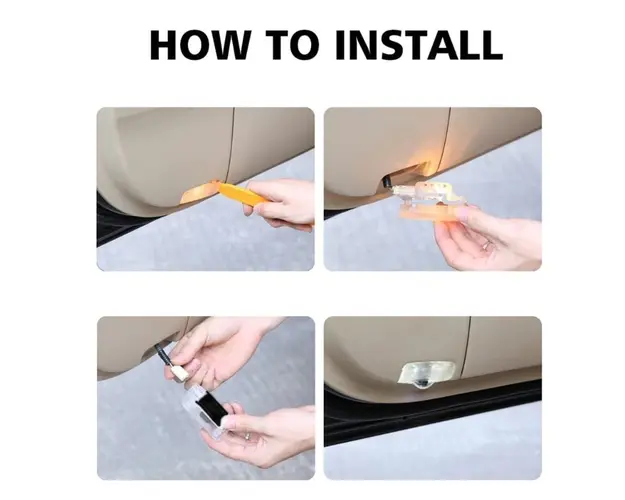 HOW TO INSTALL