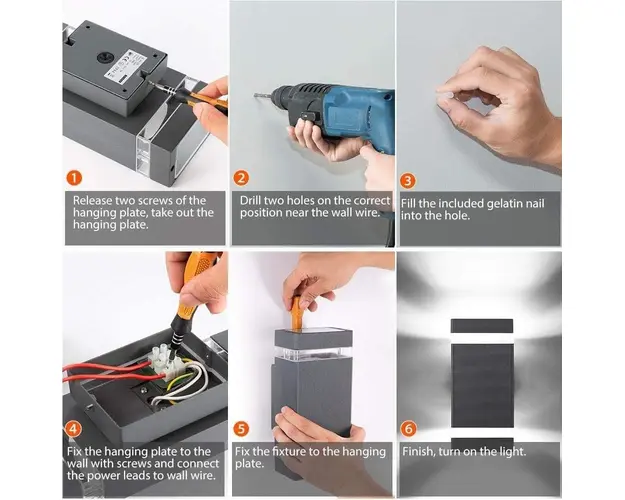 1

Release two screws of the hanging plate, take out the hanging plate.

2

Drill two holes on the correct position near the wall wire.

3

Fill the included gelatin nail into the hole.

4

Fix the hanging plate to the wall with screws and connect the power leads to wall wire.

5

Fix the fixture to the hanging plate.

6

Finish, turn on the light.