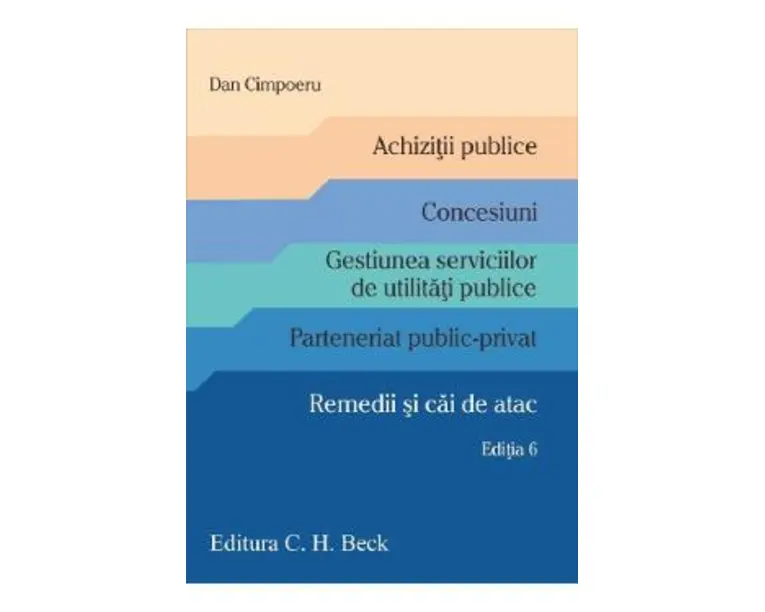 Dan Cimpoeru

Achiziţii publice

Concesiuni

Gestiunea serviciilor
de utilităţi publice

Parteneriat public-privat

Remedii şi căi de atac

Ediţia 6

Editura C. H. Beck