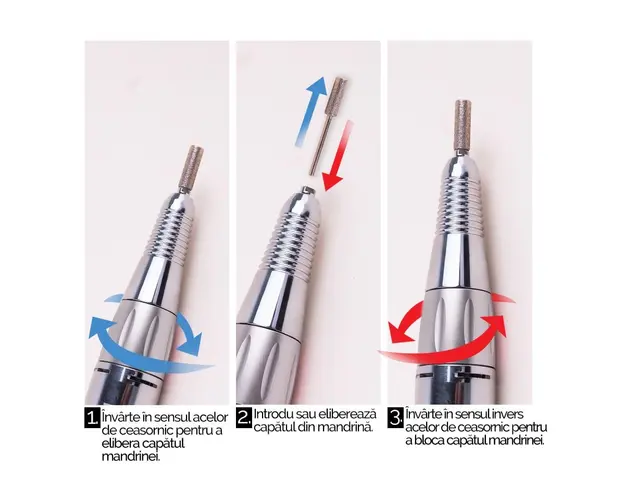 1. Învârte în sensul acelor de ceasornic pentru a elibera capătul mandrinei.

2. Introdu sau eliberează capătul din mandrină.

3. Învârte în sensul invers acelor de ceasornic pentru a bloca capătul mandrinei.